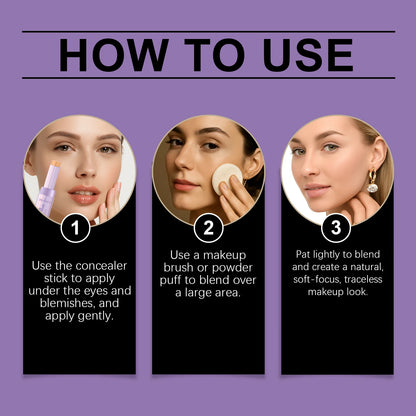 HOW TO USE

1

Use the concealer stick to apply under the eyes and blemishes, and apply gently.

2

Use a makeup brush or powder puff to blend over a large area.

3

Pat lightly to blend and create a natural, soft-focus, traceless makeup look.